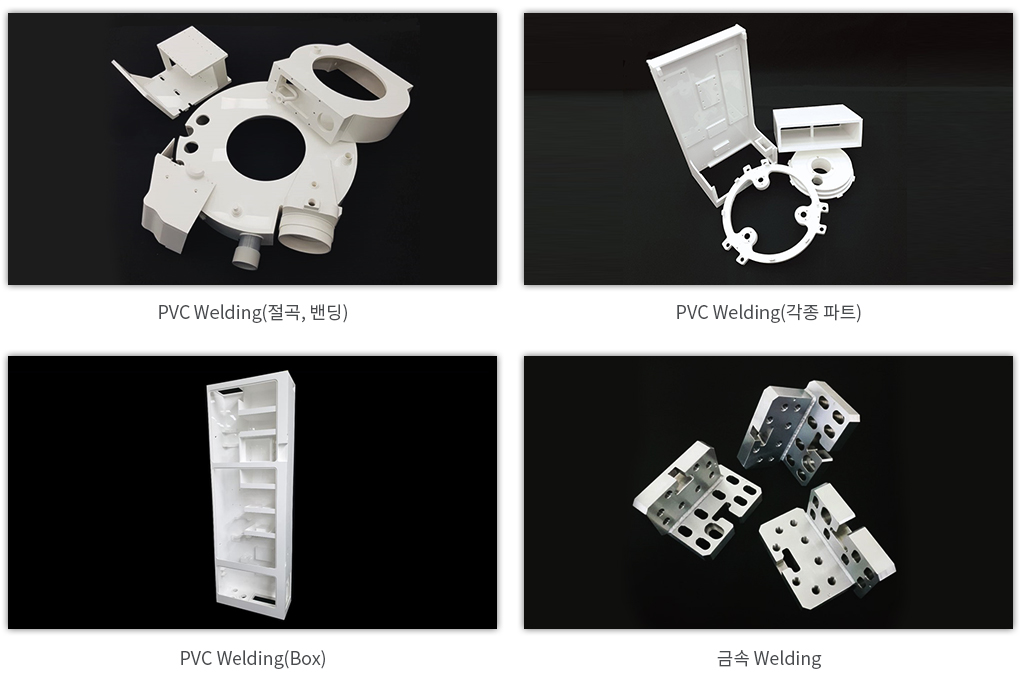 PVC Welding(절곡, 밴딩)

PVC Welding(각종 파트)

PVC Welding(Box)

금속 Welding